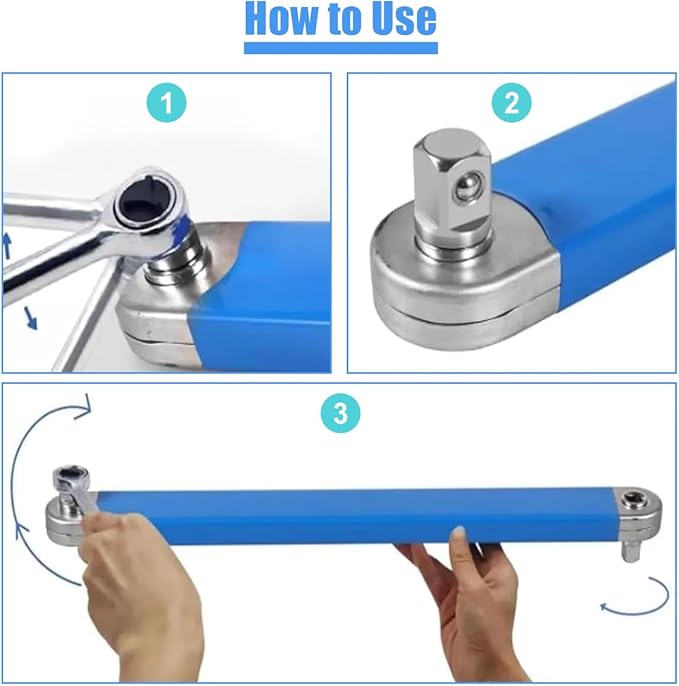 How to Use

1

2

3